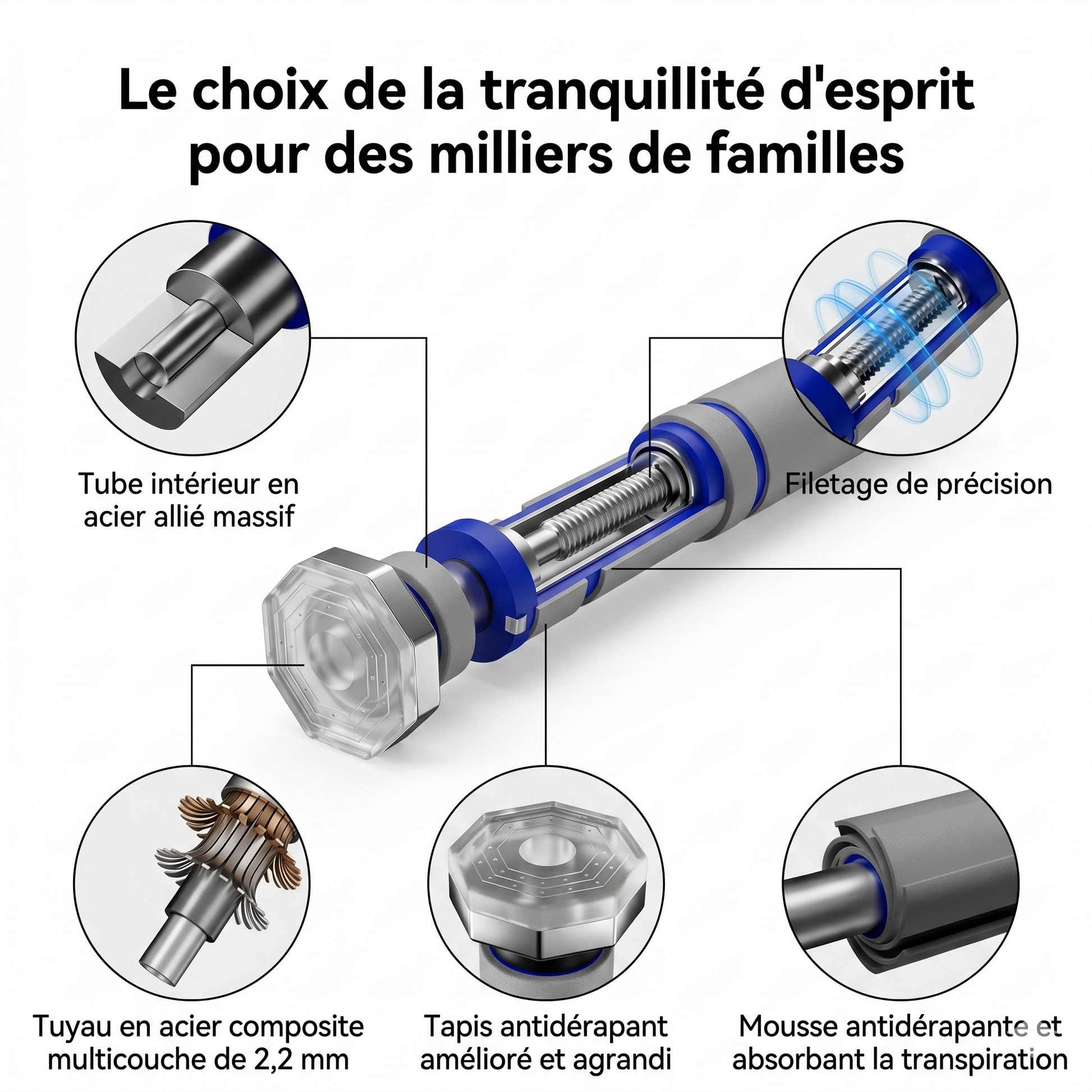 Le choix de la tranquillité d'esprit pour des milliers de familles

Tube intérieur en acier allié massif

Filetage de précision

Tuyau en acier composite multicouche de 2,2 mm

Tapis antidérapant amélioré et agrandi

Mousse antidérapante et absorbant la transpiration